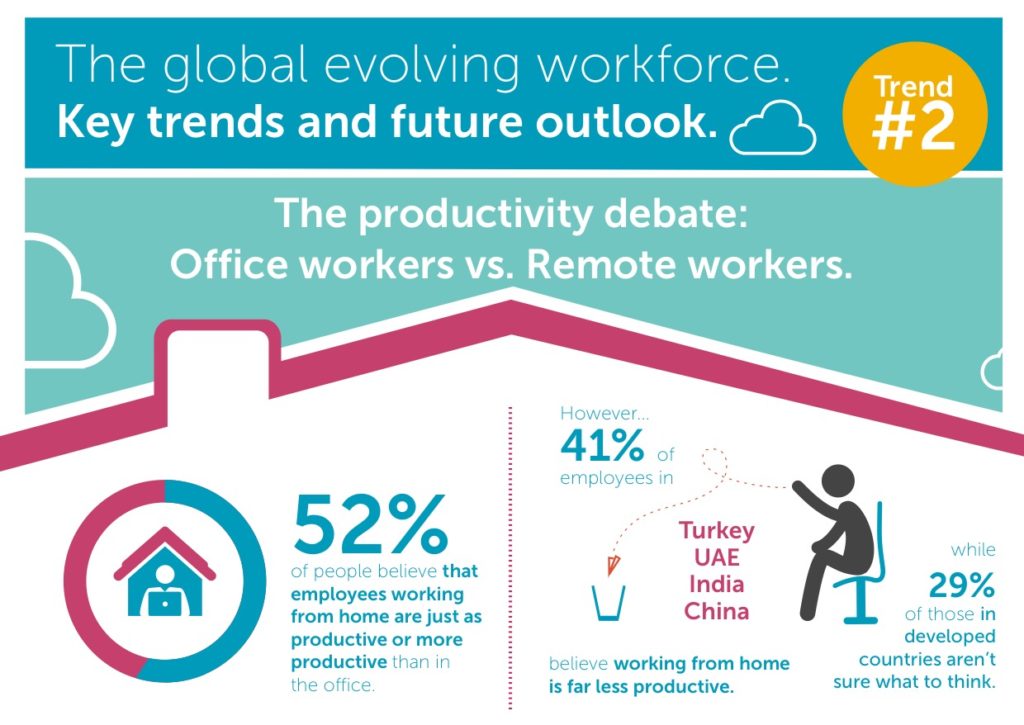 The global evolving workforce.
Key trends and future outlook.

Trend #2

The productivity debate:
Office workers vs. Remote workers.

52% of people believe that employees working from home are just as productive or more productive than in the office.

However... 41% of employees in

Turkey
UAE
India
China

believe working from home is far less productive.

while 29% of those in developed countries aren't sure what to think.